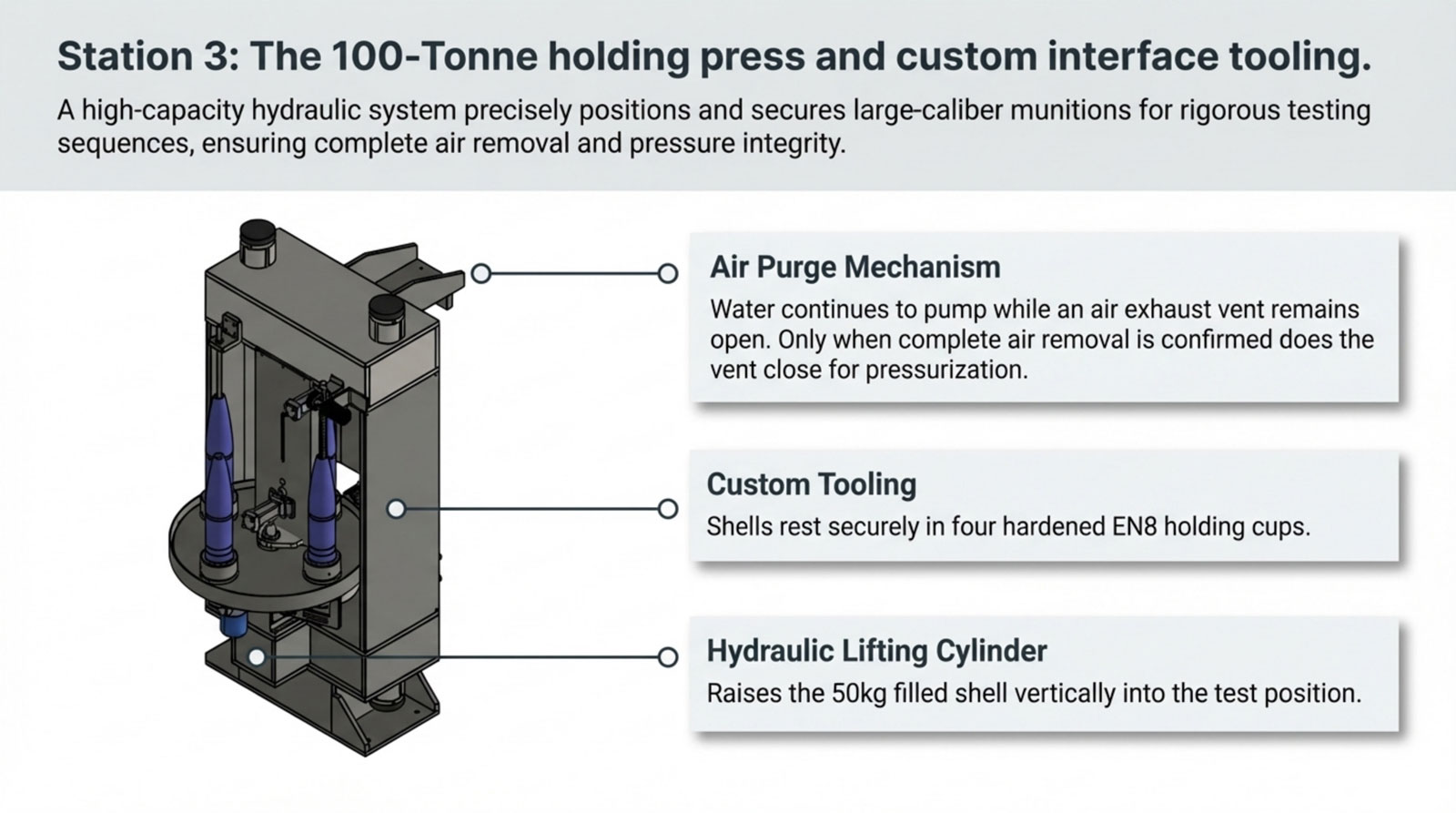 Station 3: The 100-Tonne holding press and custom interface tooling.

A high-capacity hydraulic system precisely positions and secures large-caliber munitions for rigorous testing sequences, ensuring complete air removal and pressure integrity.

Air Purge Mechanism
Water continues to pump while an air exhaust vent remains open. Only when complete air removal is confirmed does the vent close for pressurization.

Custom Tooling
Shells rest securely in four hardened EN8 holding cups.

Hydraulic Lifting Cylinder
Raises the 50kg filled shell vertically into the test position.