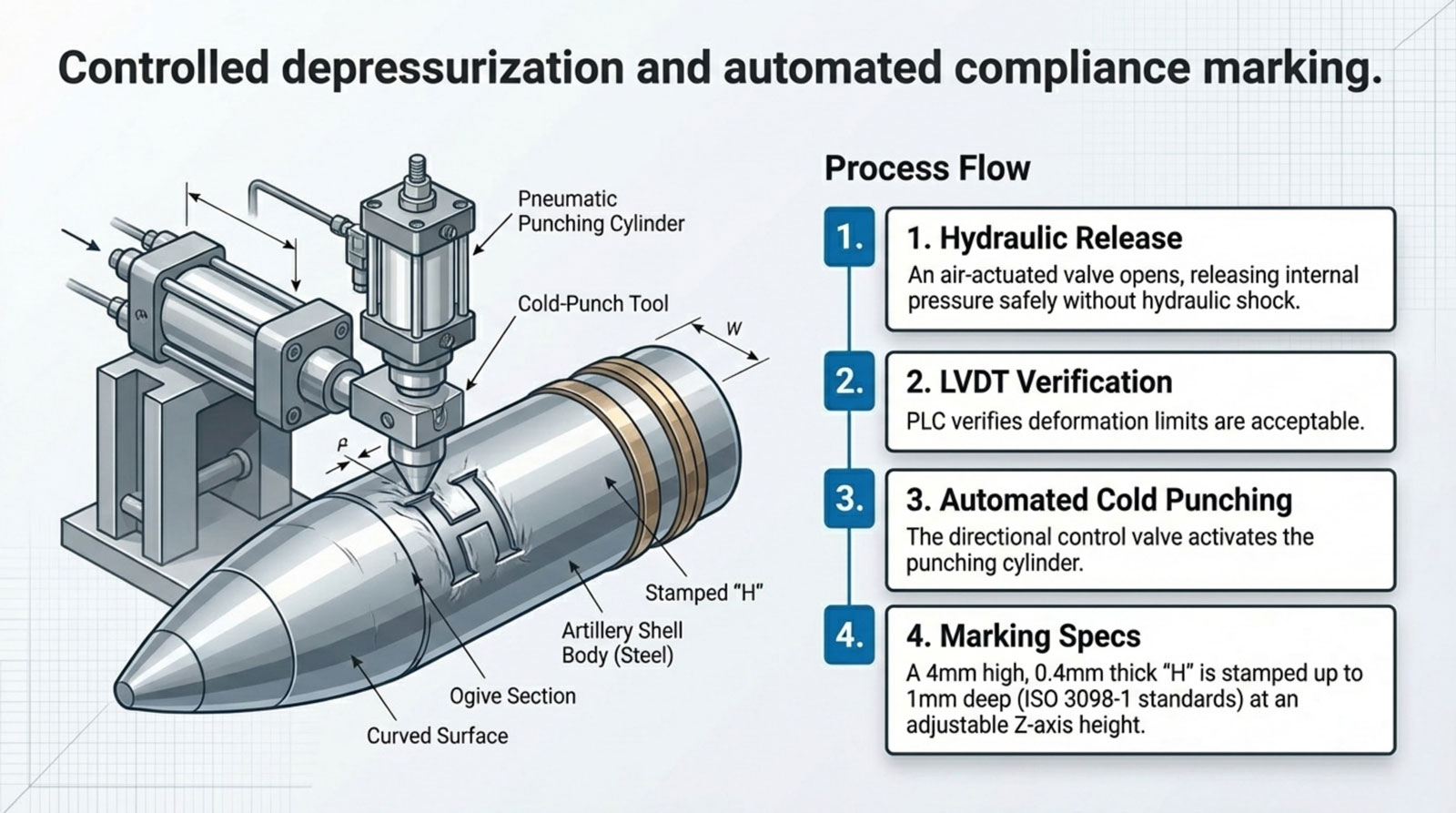 Controlled depressurization and automated compliance marking.

Pneumatic Punching Cylinder

Cold-Punch Tool

W

P

Stamped "H"

Artillery Shell Body (Steel)

Ogive Section

Curved Surface

Process Flow

1.
1. Hydraulic Release
An air-actuated valve opens, releasing internal pressure safely without hydraulic shock.

2.
2. LVDT Verification
PLC verifies deformation limits are acceptable.

3.
3. Automated Cold Punching
The directional control valve activates the punching cylinder.

4.
4. Marking Specs
A 4mm high, 0.4mm thick "H" is stamped up to 1mm deep (ISO 3098-1 standards) at an adjustable Z-axis height.