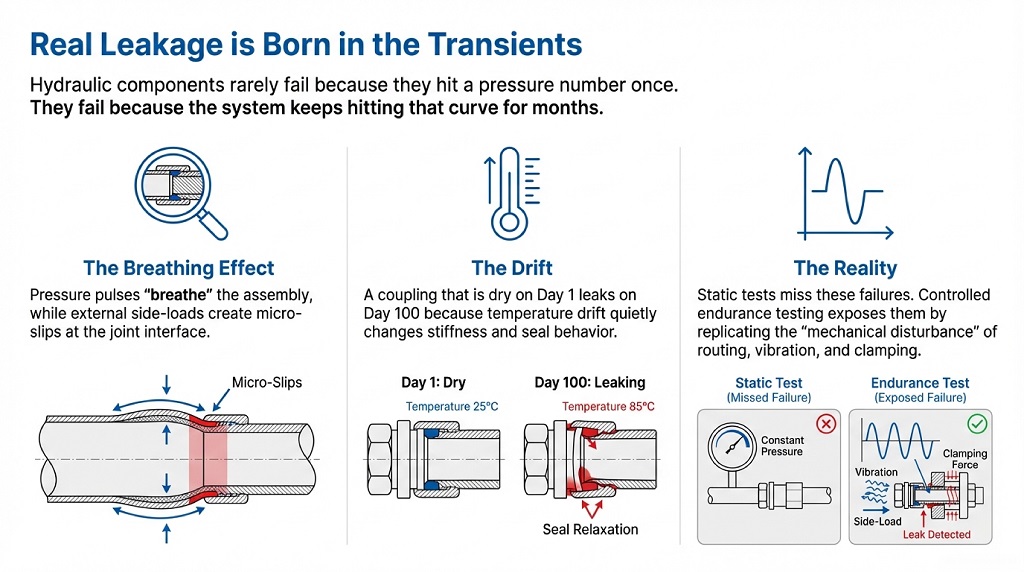 Real Leakage is Born in the Transients

Hydraulic components rarely fail because they hit a pressure number once.
They fail because the system keeps hitting that curve for months.

The Breathing Effect

Pressure pulses "breathe" the assembly, while external side-loads create micro-slips at the joint interface.

Micro-Slips

The Drift

A coupling that is dry on Day 1 leaks on Day 100 because temperature drift quietly changes stiffness and seal behavior.

Day 1: Dry
Temperature 25°C

Day 100: Leaking
Temperature 85°C

Seal Relaxation

The Reality

Static tests miss these failures. Controlled endurance testing exposes them by replicating the "mechanical disturbance" of routing, vibration, and clamping.

Static Test
(Missed Failure)

Constant Pressure

Endurance Test
(Exposed Failure)

Vibration

Clamping Force

Side-Load

Leak Detected